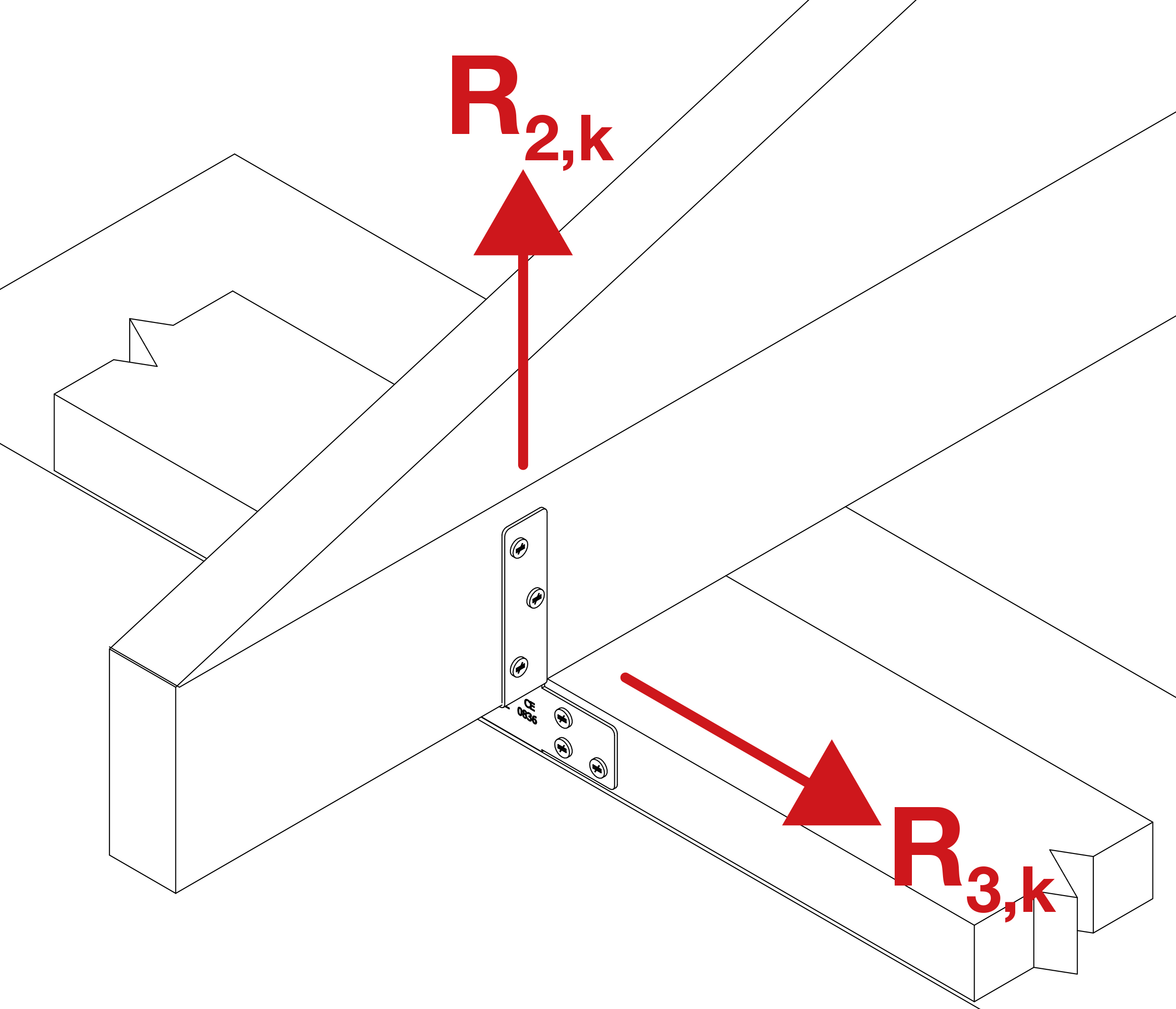 $R_{2,k}$

CE
0836

$R_{3,k}$