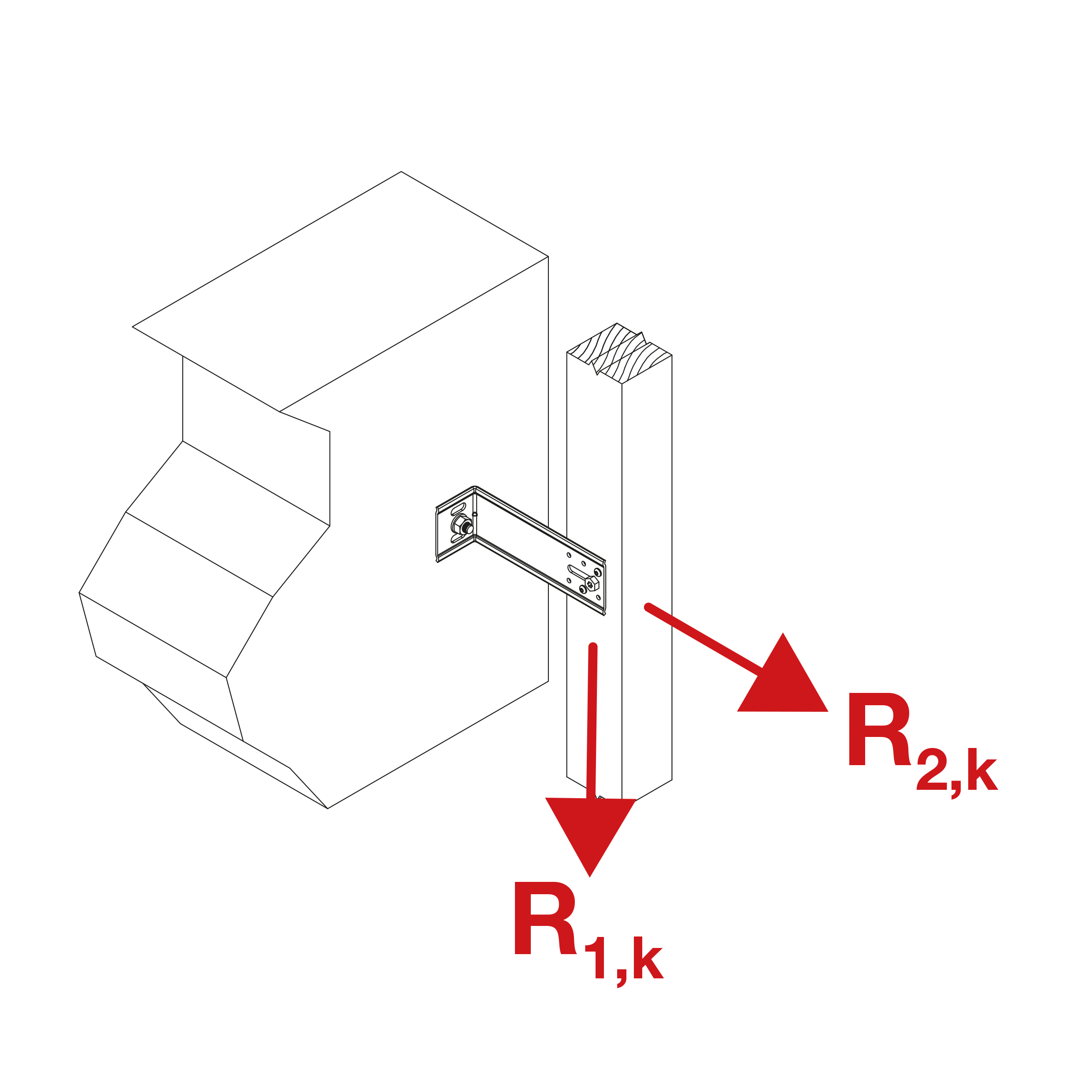 $R_{2,k}$

$R_{1,k}$