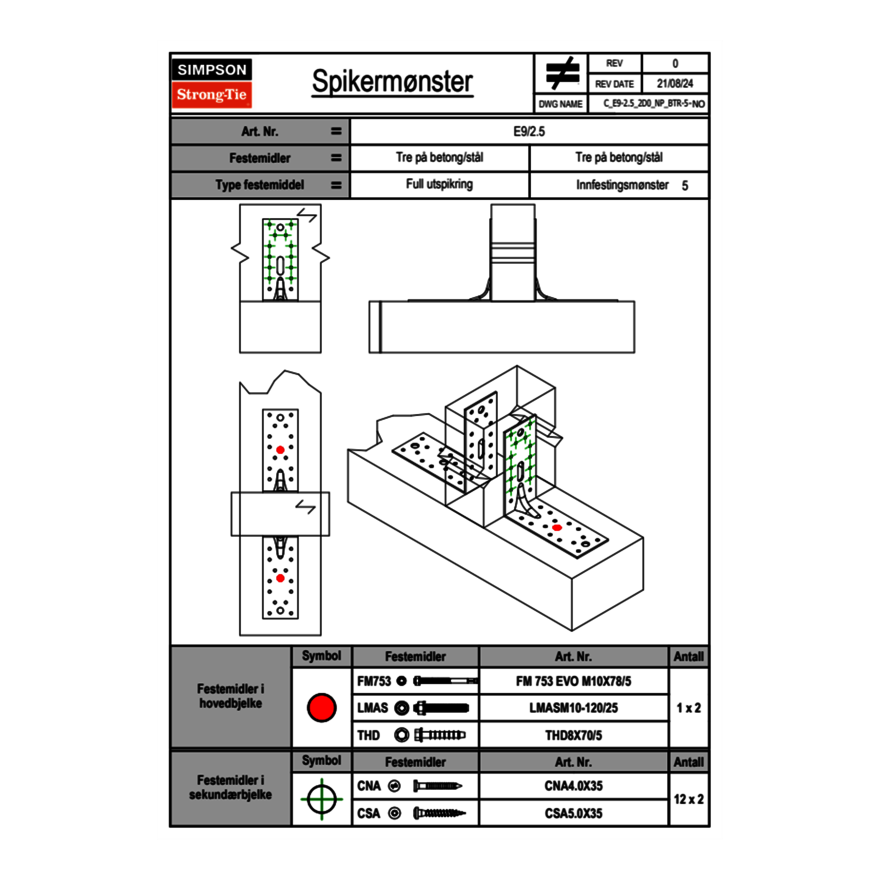 SIMPSON
Strong-Tie

Spikermønster

| REV | 0 |
|---|---|
| REV DATE | 21/08/24 |
| DWG NAME | C_E9-2.5_2D0_NP_BTR-5-NO |

| Art. Nr. | = | E9/2.5 | |
|---|---|---|---|
| Festemidler | = | Tre på betong/stål | Tre på betong/stål |
| Type festemiddel | = | Full utspikring | Innfestingsmønster 5 |

| | Symbol | Festemidler | Art. Nr. | Antall |
|---|---|---|---|---|
| Festemidler i hovedbjelke | | FM753 | FM 753 EVO M10X78/5 | 1 x 2 |
| | | LMAS | LMASM10-120/25 | |
| | | THD | THD8X70/5 | |

| | Symbol | Festemidler | Art. Nr. | Antall |
|---|---|---|---|---|
| Festemidler i sekundærbjelke | | CNA | CNA4.0X35 | 12 x 2 |
| | | CSA | CSA5.0X35 | |